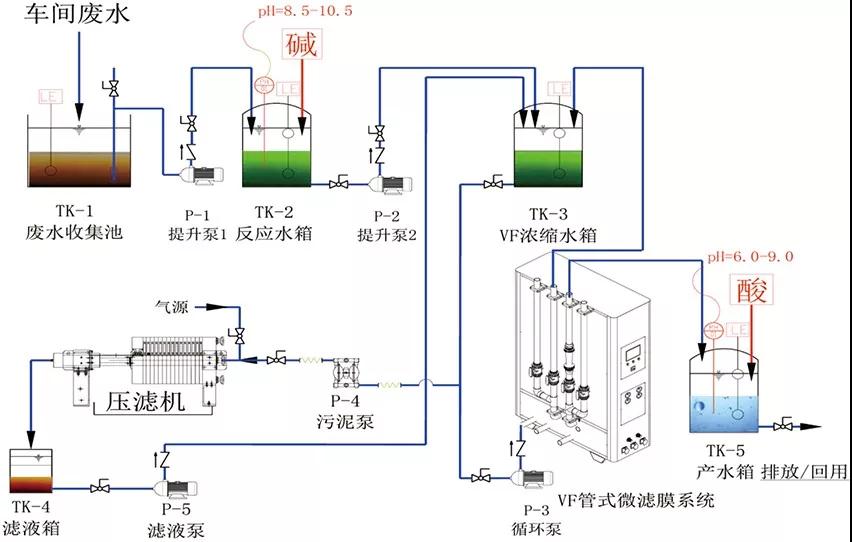 车间废水

pH=8.5-10.5

碱

LE

LE

LE

TK-1
废水收集池

P-1
提升泵1

TK-2
反应水箱

P-2
提升泵2

TK-3
VF浓缩水箱

pH=6.0-9.0

酸

LE

气源

压滤机

P-4
污泥泵

TK-5
产水箱 排放/回用

TK-4
滤液箱

P-5
滤液泵

P-3
循环泵

VF管式微滤膜系统